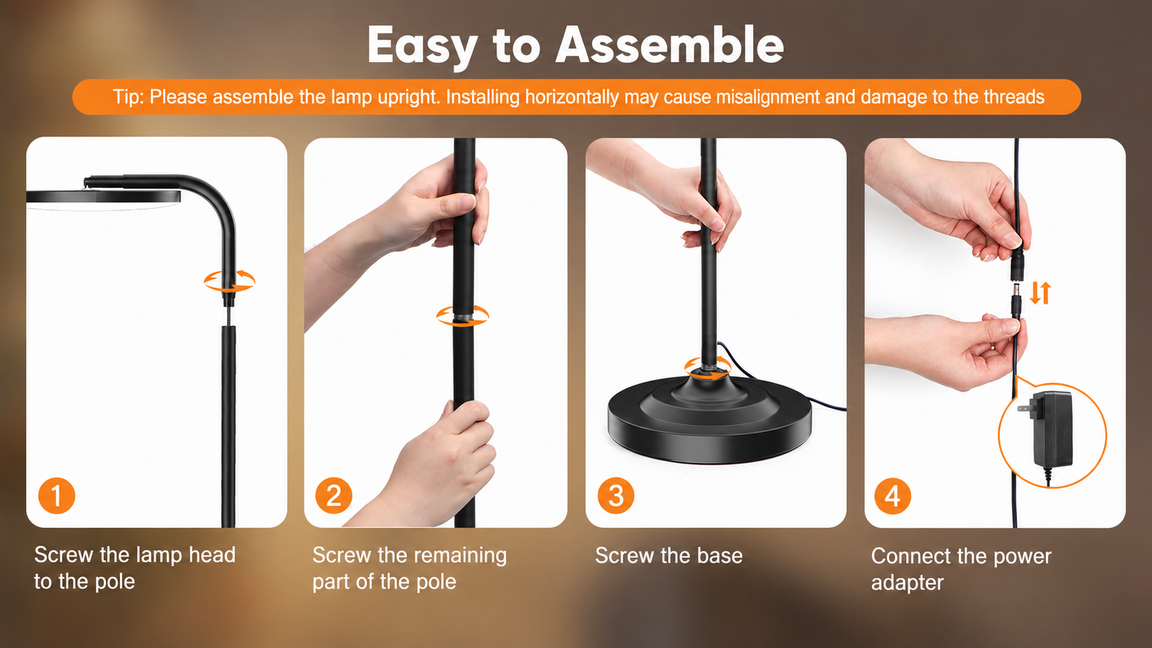 Easy to Assemble

Tip: Please assemble the lamp upright. Installing horizontally may cause misalignment and damage to the threads

1

Screw the lamp head to the pole

2

Screw the remaining part of the pole

3

Screw the base

4

Connect the power adapter